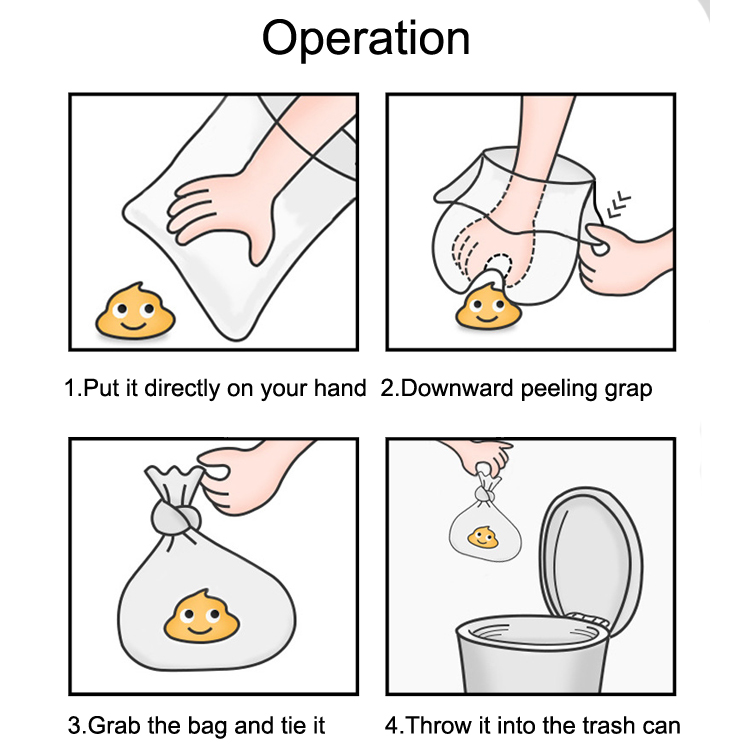 Operation

1.Put it directly on your hand

2.Downward peeling grap

3.Grab the bag and tie it

4.Throw it into the trash can